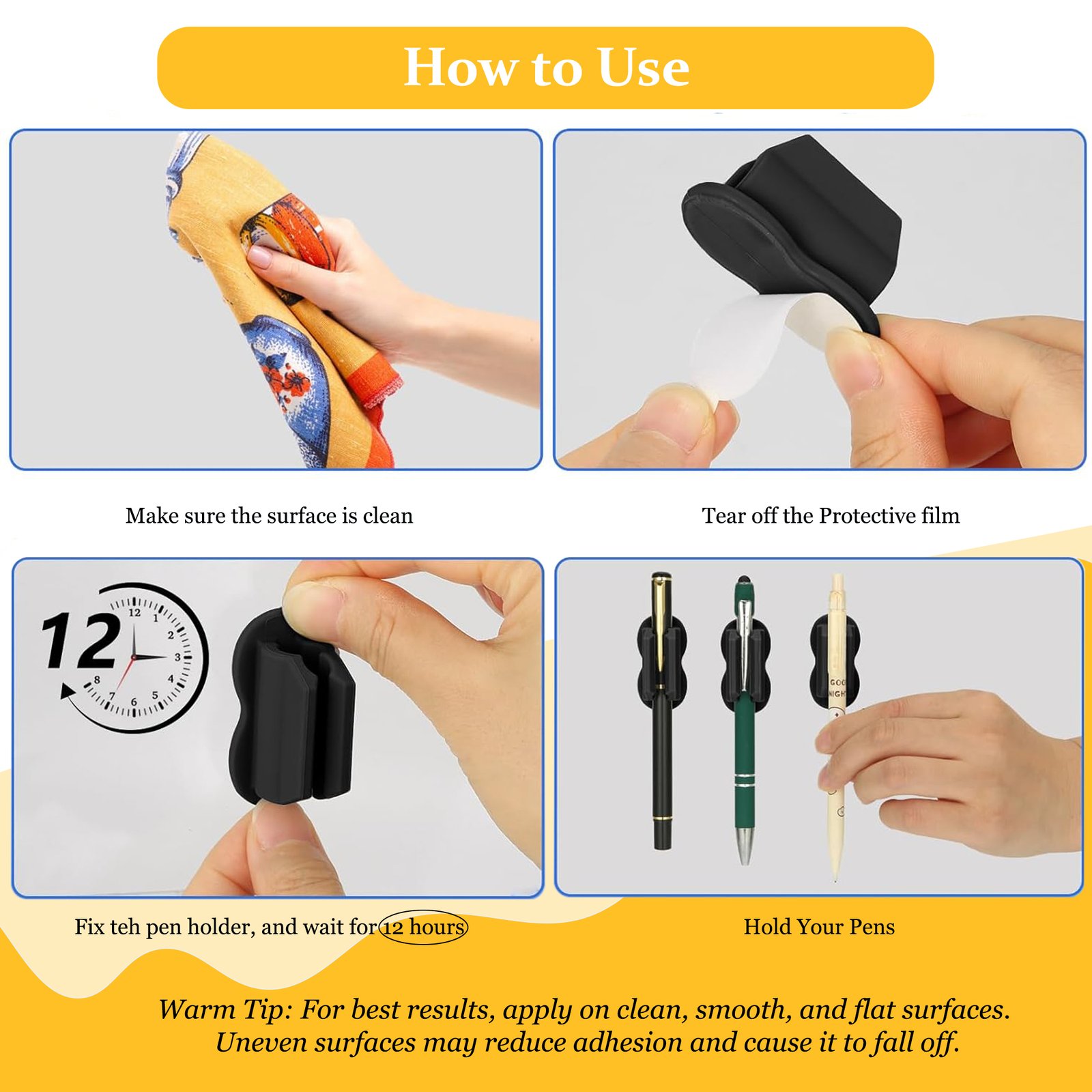 How to Use

Make sure the surface is clean

Tear off the Protective film

12

12 1 2 3 4 5 6 7 8

Fix teh pen holder, and wait for 12 hours

GOO NIGH

Hold Your Pens

Warm Tip: For best results, apply on clean, smooth, and flat surfaces. Uneven surfaces may reduce adhesion and cause it to fall off.